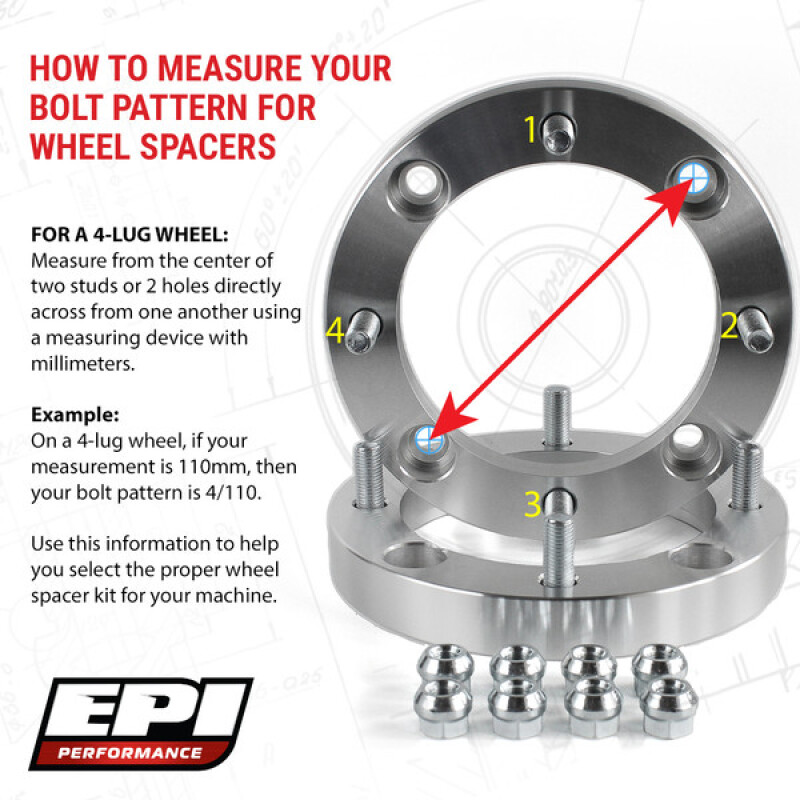 HOW TO MEASURE YOUR BOLT PATTERN FOR WHEEL SPACERS

FOR A 4-LUG WHEEL:
Measure from the center of two studs or 2 holes directly across from one another using a measuring device with millimeters.

Example:
On a 4-lug wheel, if your measurement is 110mm, then your bolt pattern is 4/110.

Use this information to help you select the proper wheel spacer kit for your machine.

1
2
3
4

EPI
PERFORMANCE