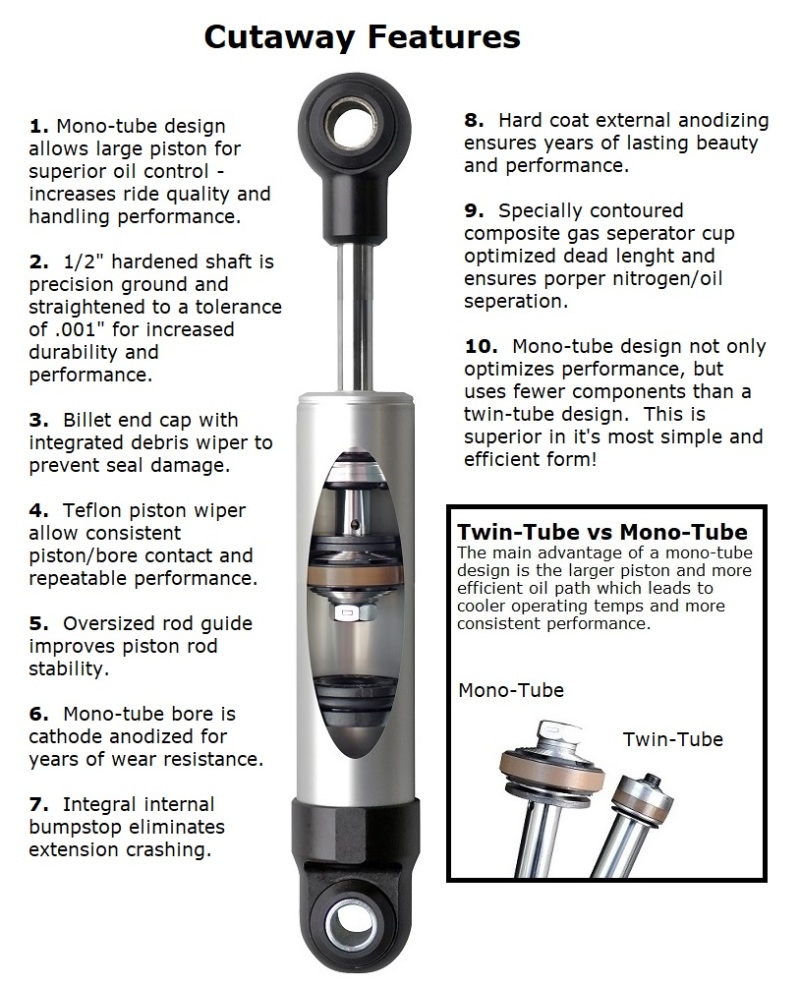 Cutaway Features

1. Mono-tube design allows large piston for superior oil control - increases ride quality and handling performance.

2. 1/2" hardened shaft is precision ground and straightened to a tolerance of .001" for increased durability and performance.

3. Billet end cap with integrated debris wiper to prevent seal damage.

4. Teflon piston wiper allow consistent piston/bore contact and repeatable performance.

5. Oversized rod guide improves piston rod stability.

6. Mono-tube bore is cathode anodized for years of wear resistance.

7. Integral internal bumpstop eliminates extension crashing.

8. Hard coat external anodizing ensures years of lasting beauty and performance.

9. Specially contoured composite gas seperator cup optimized dead lenght and ensures porper nitrogen/oil seperation.

10. Mono-tube design not only optimizes performance, but uses fewer components than a twin-tube design. This is superior in it's most simple and efficient form!

Twin-Tube vs Mono-Tube
The main advantage of a mono-tube design is the larger piston and more efficient oil path which leads to cooler operating temps and more consistent performance.

Mono-Tube

Twin-Tube