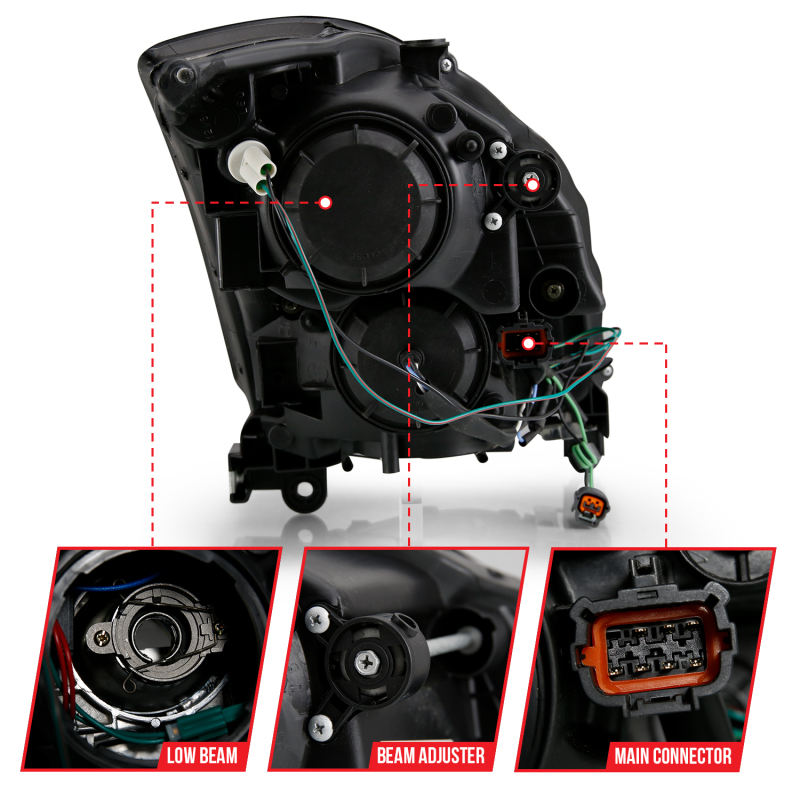 LOW BEAM

BEAM ADJUSTER

MAIN CONNECTOR