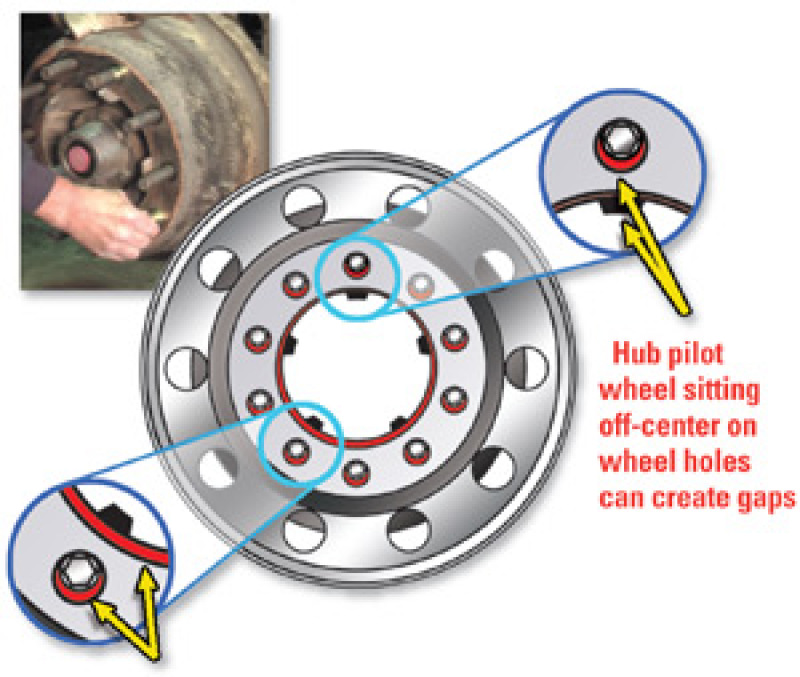 Hub pilot wheel sitting off-center on wheel holes can create gaps