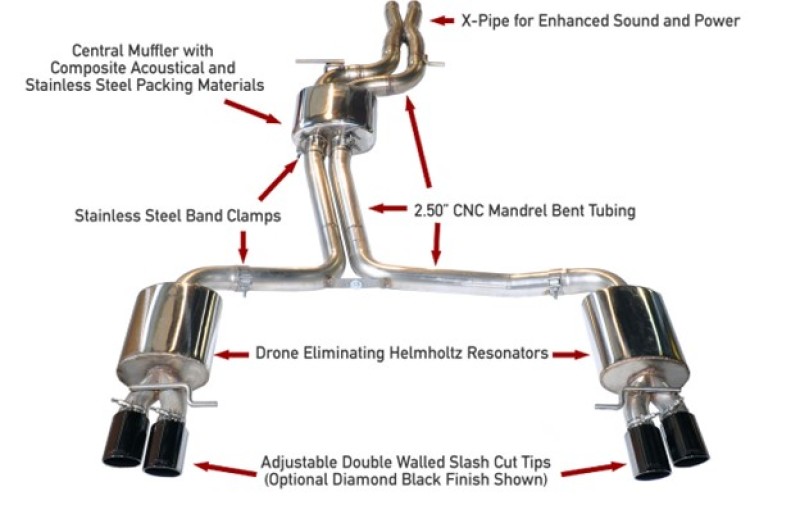 X-Pipe for Enhanced Sound and Power

Central Muffler with Composite Acoustical and Stainless Steel Packing Materials

Stainless Steel Band Clamps

2.50" CNC Mandrel Bent Tubing

Drone Eliminating Helmholtz Resonators

Adjustable Double Walled Slash Cut Tips
(Optional Diamond Black Finish Shown)