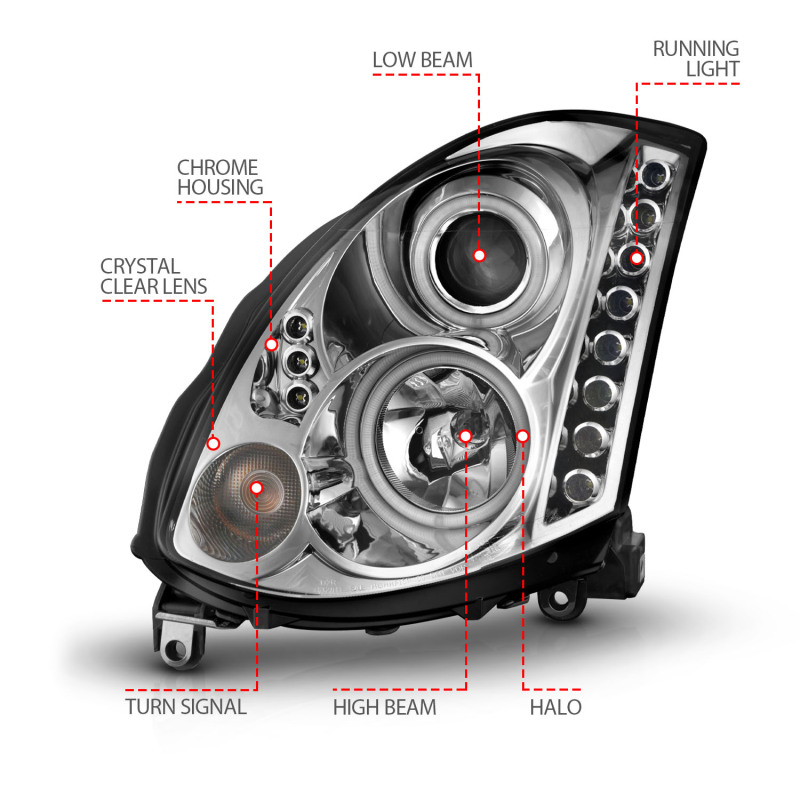 LOW BEAM

RUNNING LIGHT

CHROME HOUSING

CRYSTAL CLEAR LENS

TURN SIGNAL

HIGH BEAM

HALO