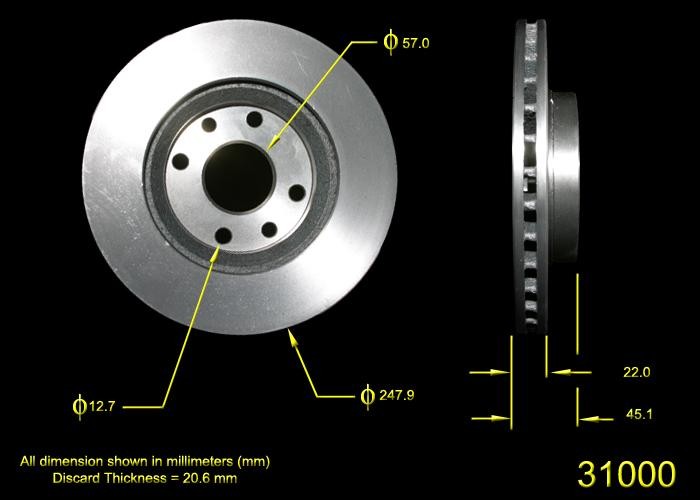 $\phi$ 57.0

$\phi$ 12.7

$\phi$ 247.9

22.0

45.1

All dimension shown in millimeters (mm)
Discard Thickness = 20.6 mm

31000